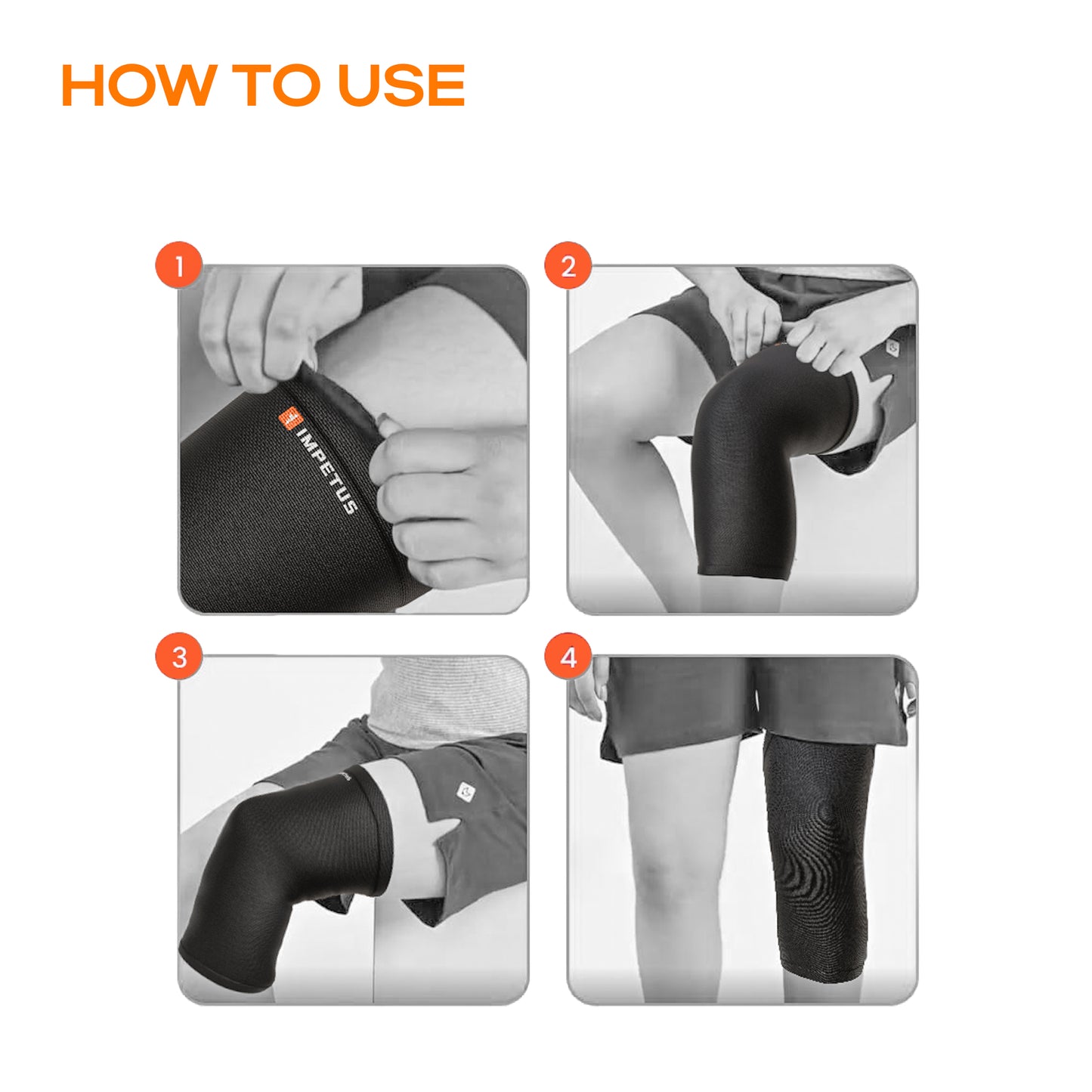 HOW TO USE

1

IMPETUS

2

3

4