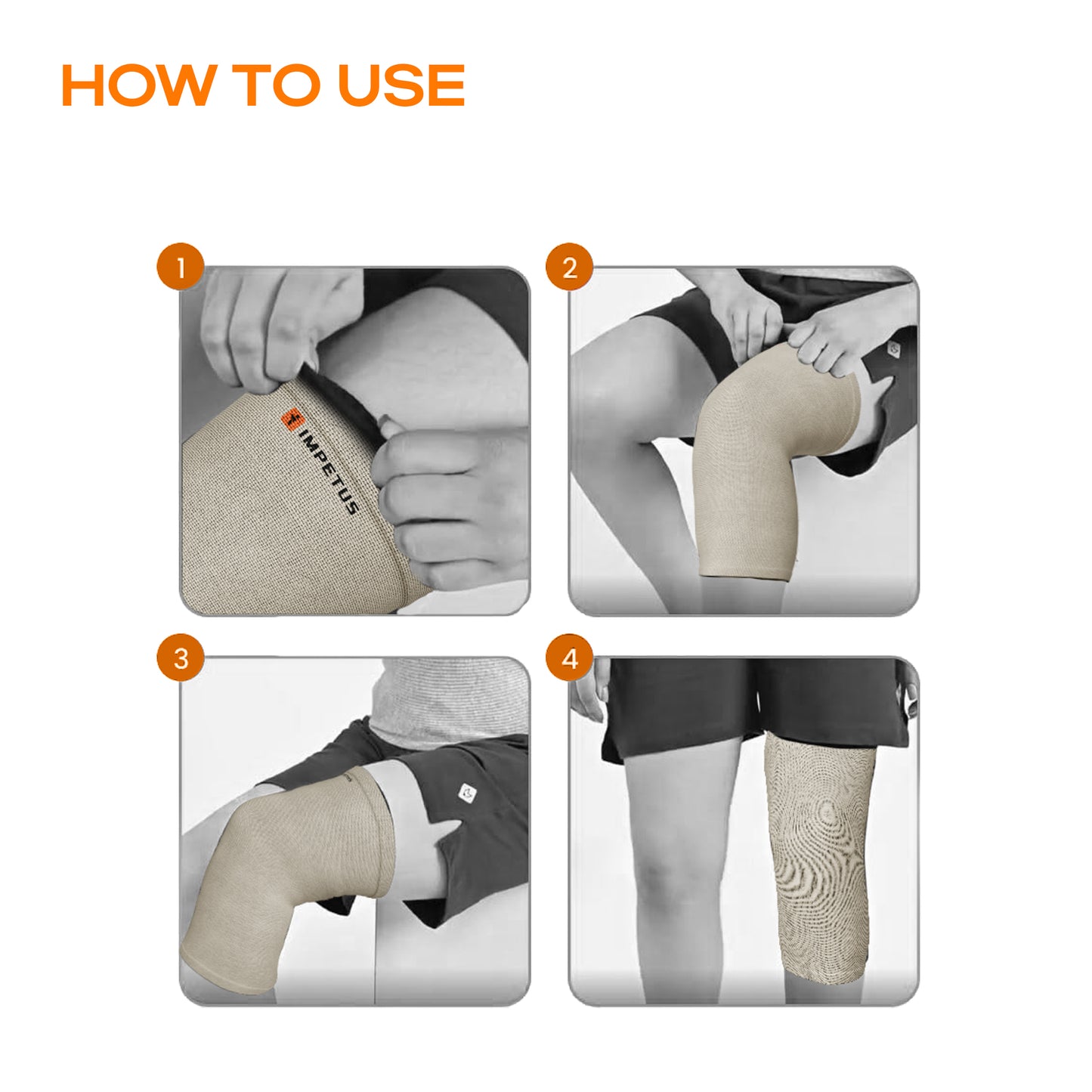 HOW TO USE

1

IMPETUS

2

3

4