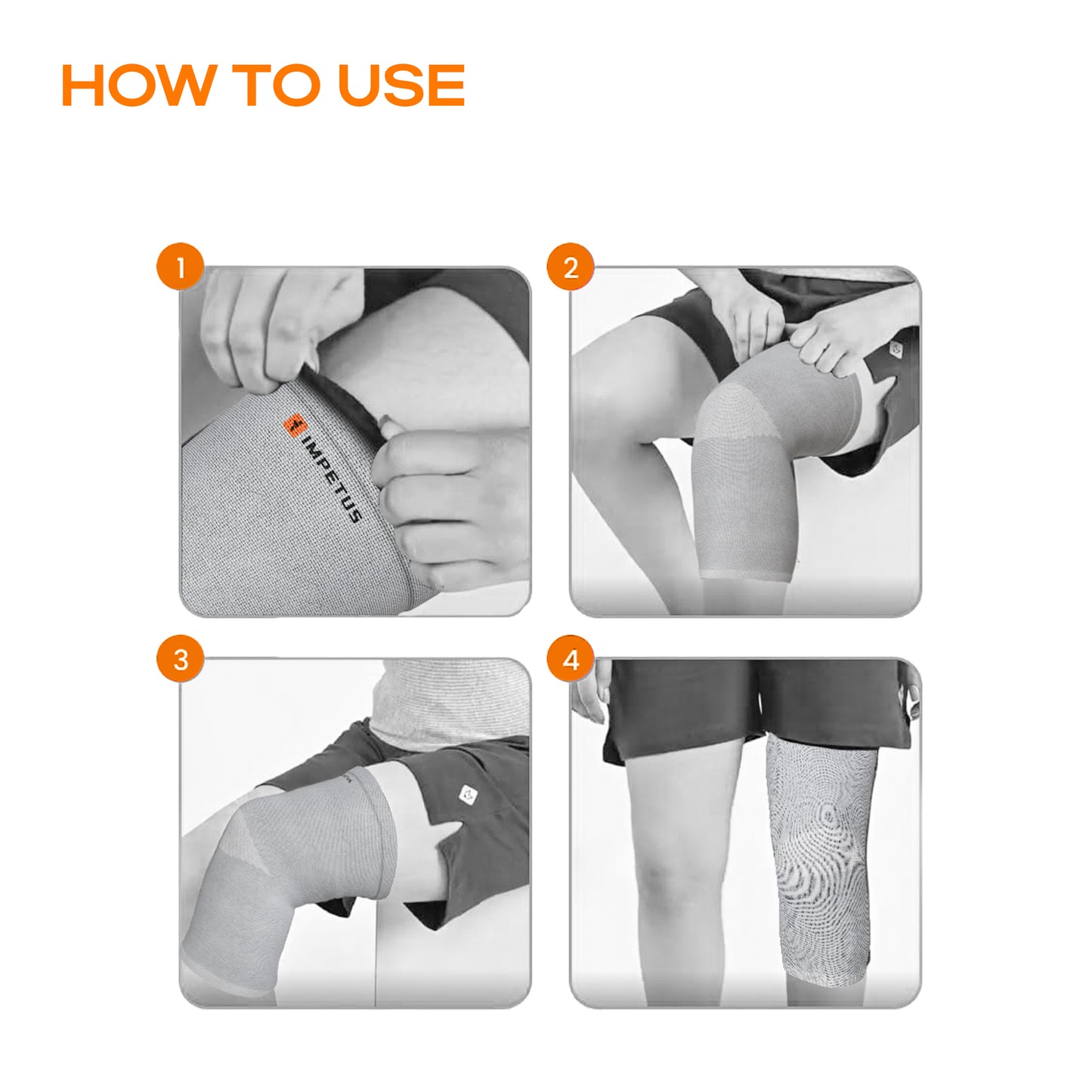 HOW TO USE

1

IMPETUS

2

3

4