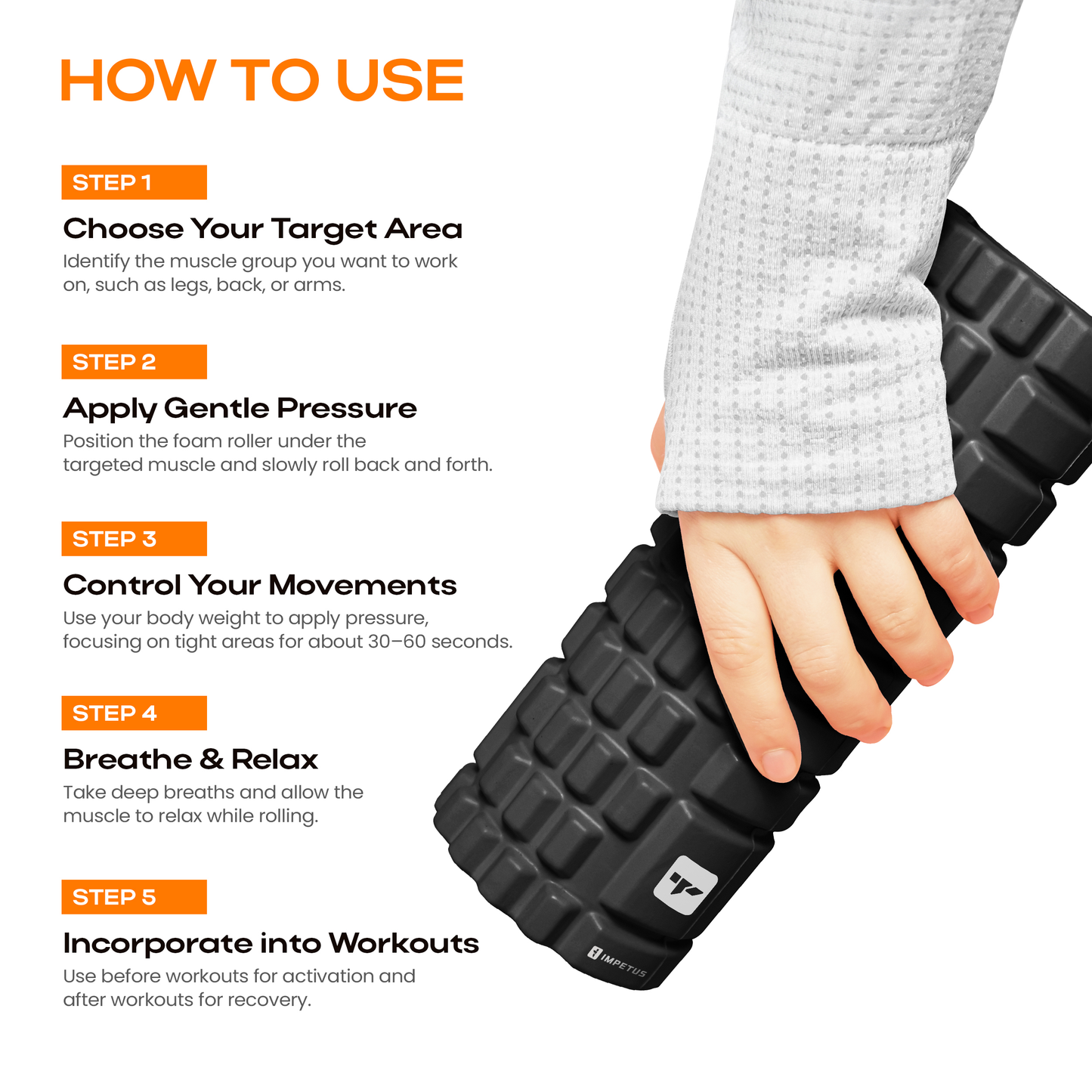 HOW TO USE

STEP 1

Choose Your Target Area

Identify the muscle group you want to work on, such as legs, back, or arms.

STEP 2

Apply Gentle Pressure

Position the foam roller under the targeted muscle and slowly roll back and forth.

STEP 3

Control Your Movements

Use your body weight to apply pressure, focusing on tight areas for about 30–60 seconds.

STEP 4

Breathe & Relax

Take deep breaths and allow the muscle to relax while rolling.

STEP 5

Incorporate into Workouts

Use before workouts for activation and after workouts for recovery.

IMPETUS