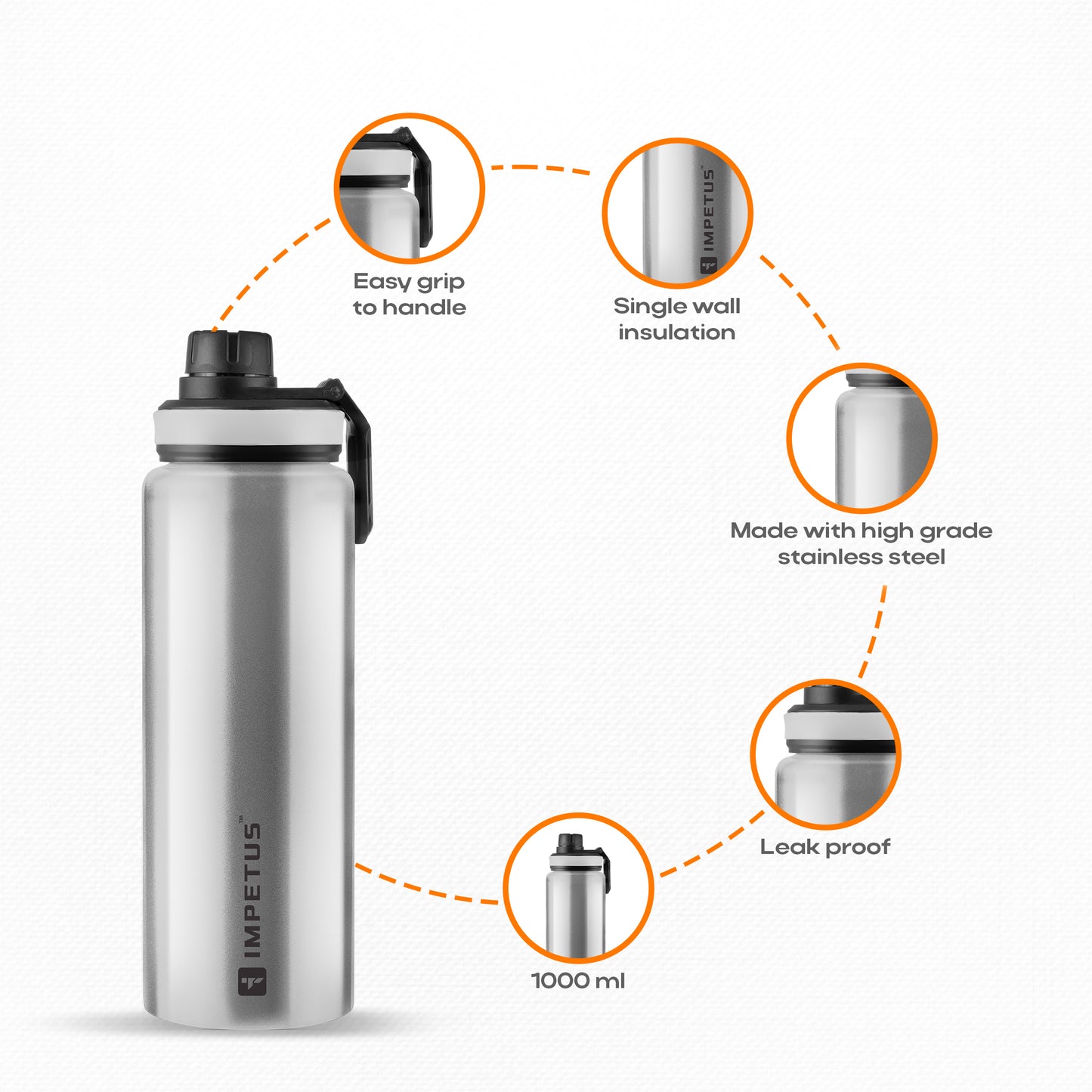 Easy grip to handle

IMPETUS™

Single wall insulation

Made with high grade stainless steel

Leak proof

1000 ml

IMPETUS™