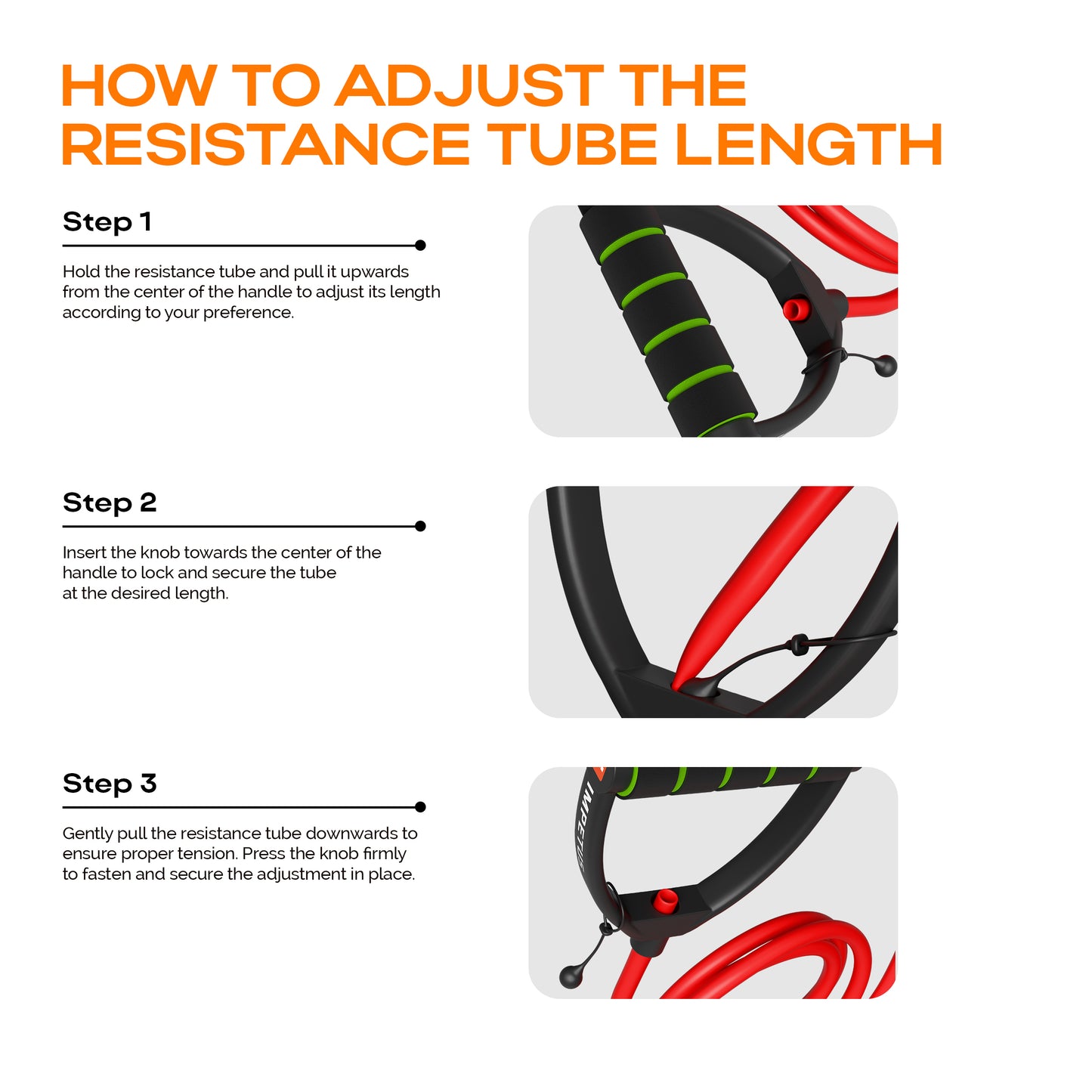 HOW TO ADJUST THE RESISTANCE TUBE LENGTH

Step 1

Hold the resistance tube and pull it upwards from the center of the handle to adjust its length according to your preference.

Step 2

Insert the knob towards the center of the handle to lock and secure the tube at the desired length.

Step 3

Gently pull the resistance tube downwards to ensure proper tension. Press the knob firmly to fasten and secure the adjustment in place.

IMPETUS