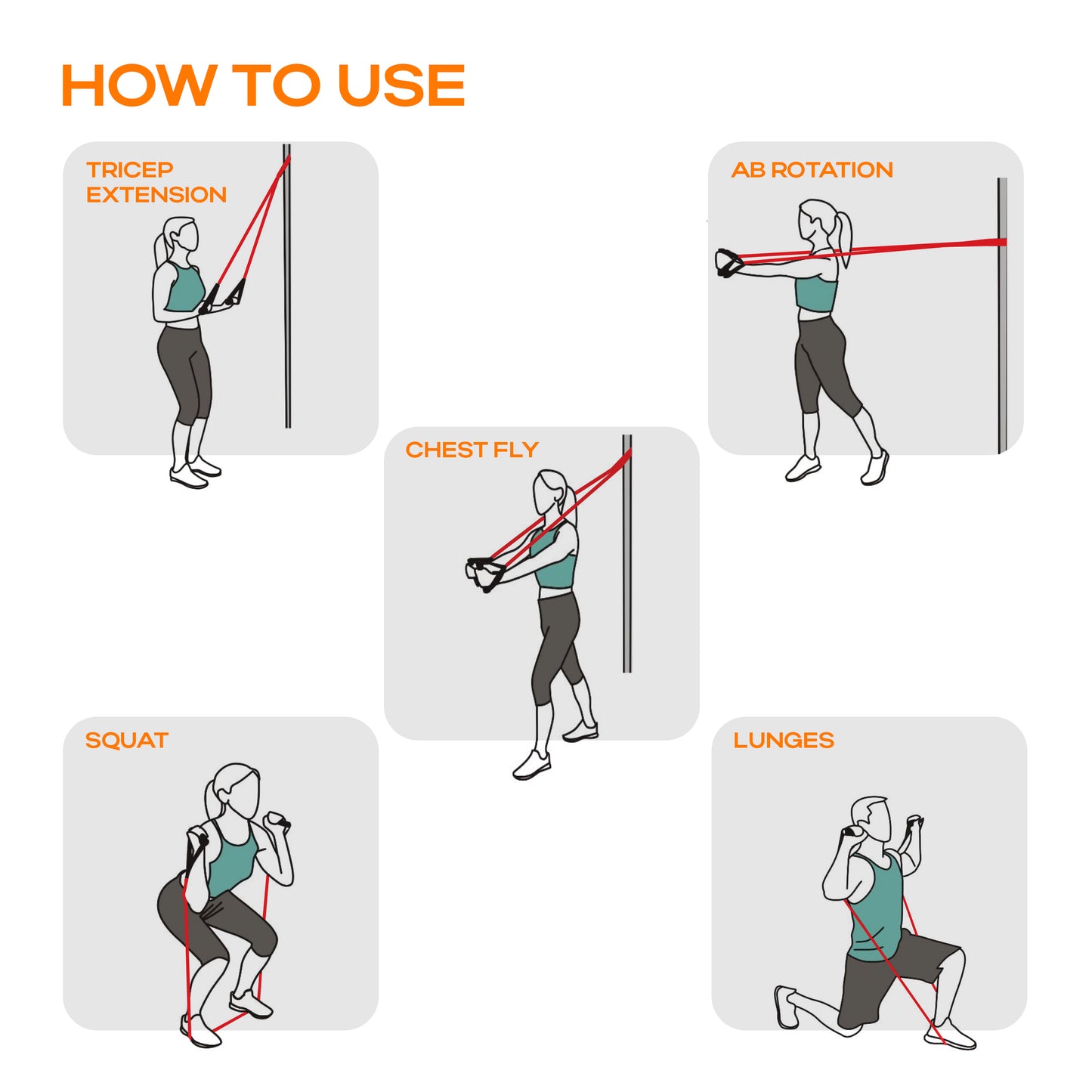 HOW TO USE

TRICEP EXTENSION

AB ROTATION

CHEST FLY

SQUAT

LUNGES