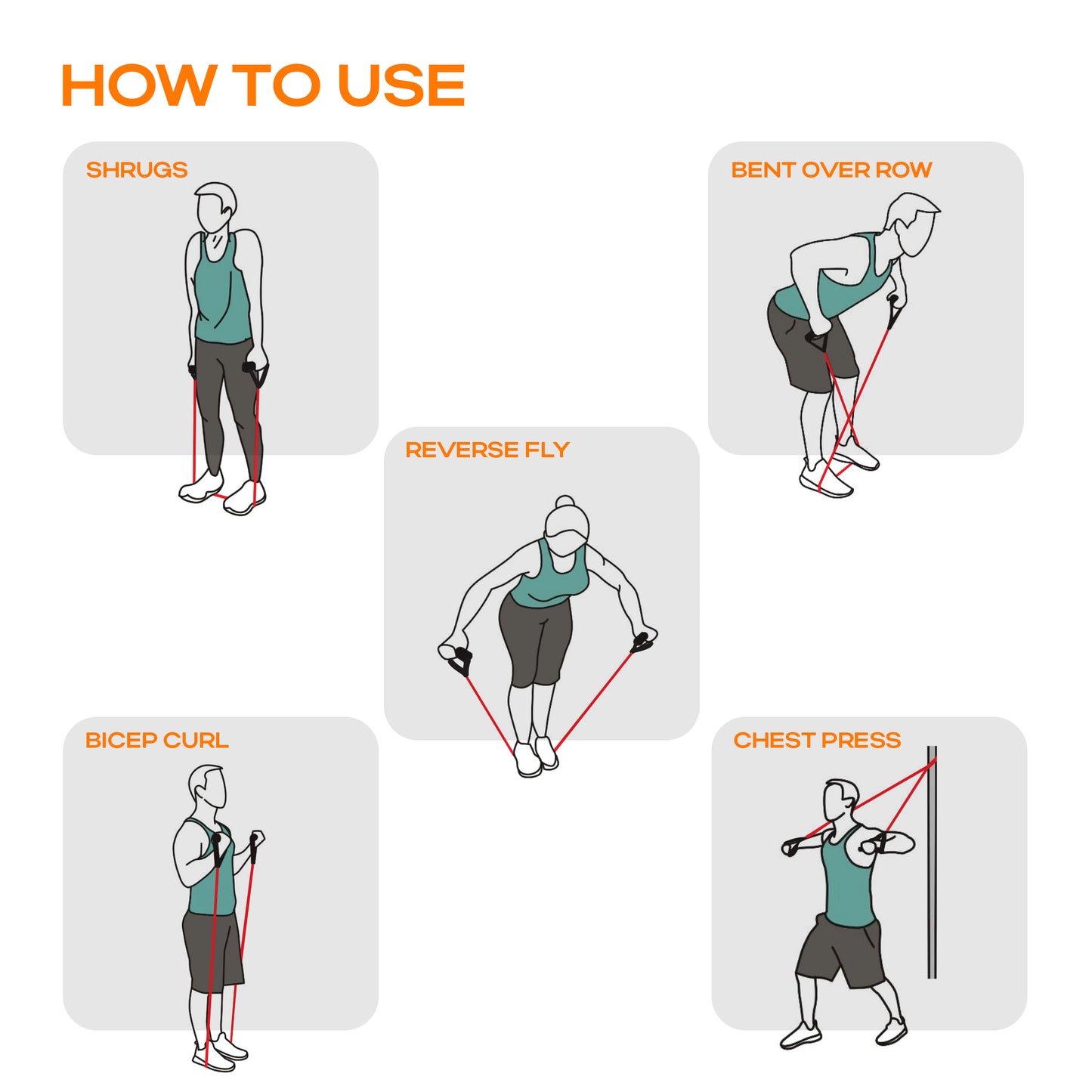 HOW TO USE

SHRUGS

BENT OVER ROW

REVERSE FLY

BICEP CURL

CHEST PRESS