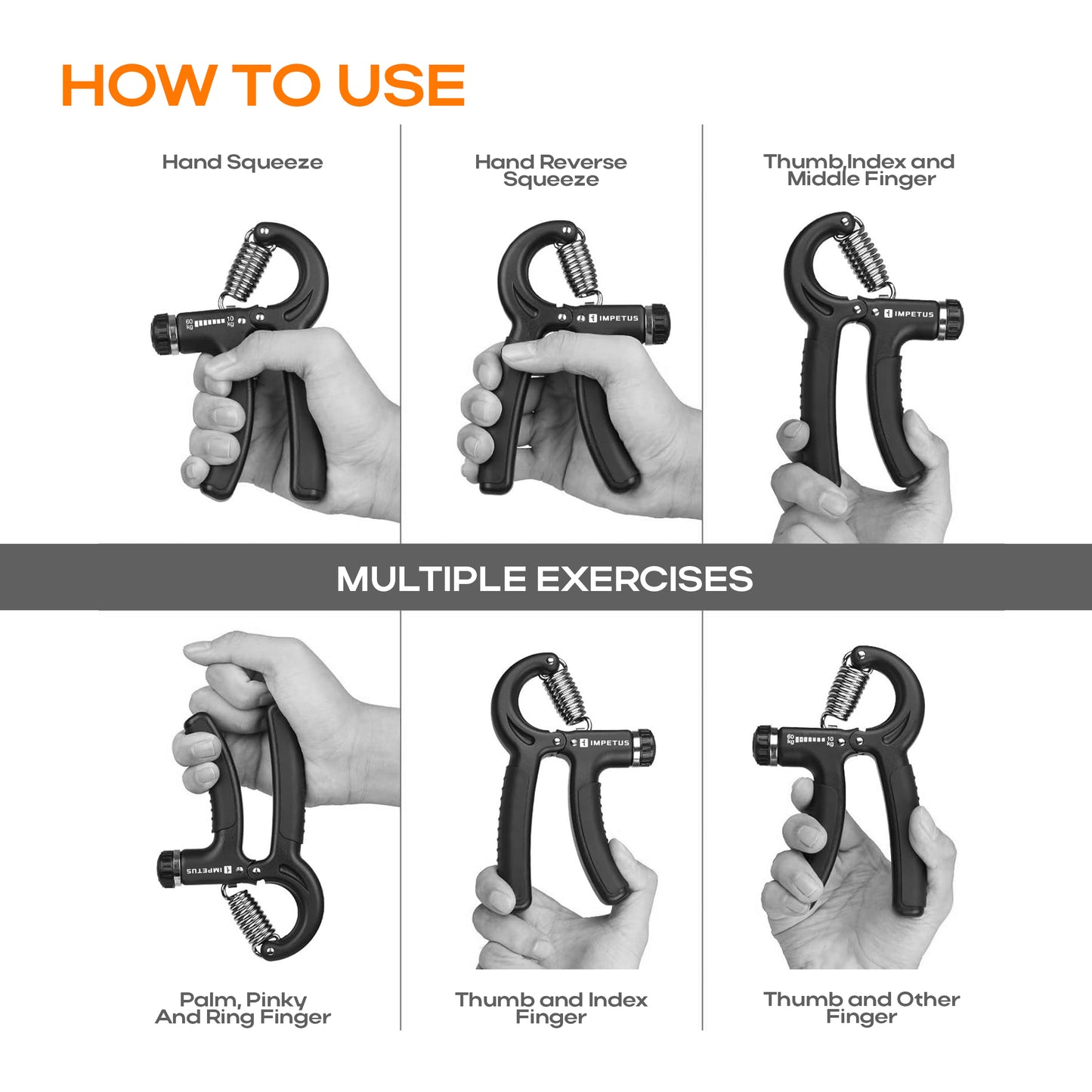 HOW TO USE

Hand Squeeze

60 kg 10 kg

Hand Reverse Squeeze

IMPETUS

Thumb,Index and Middle Finger

IMPETUS

MULTIPLE EXERCISES

IMPETUS

Palm, Pinky And Ring Finger

IMPETUS

Thumb and Index Finger

60 kg 10 kg

Thumb and Other Finger