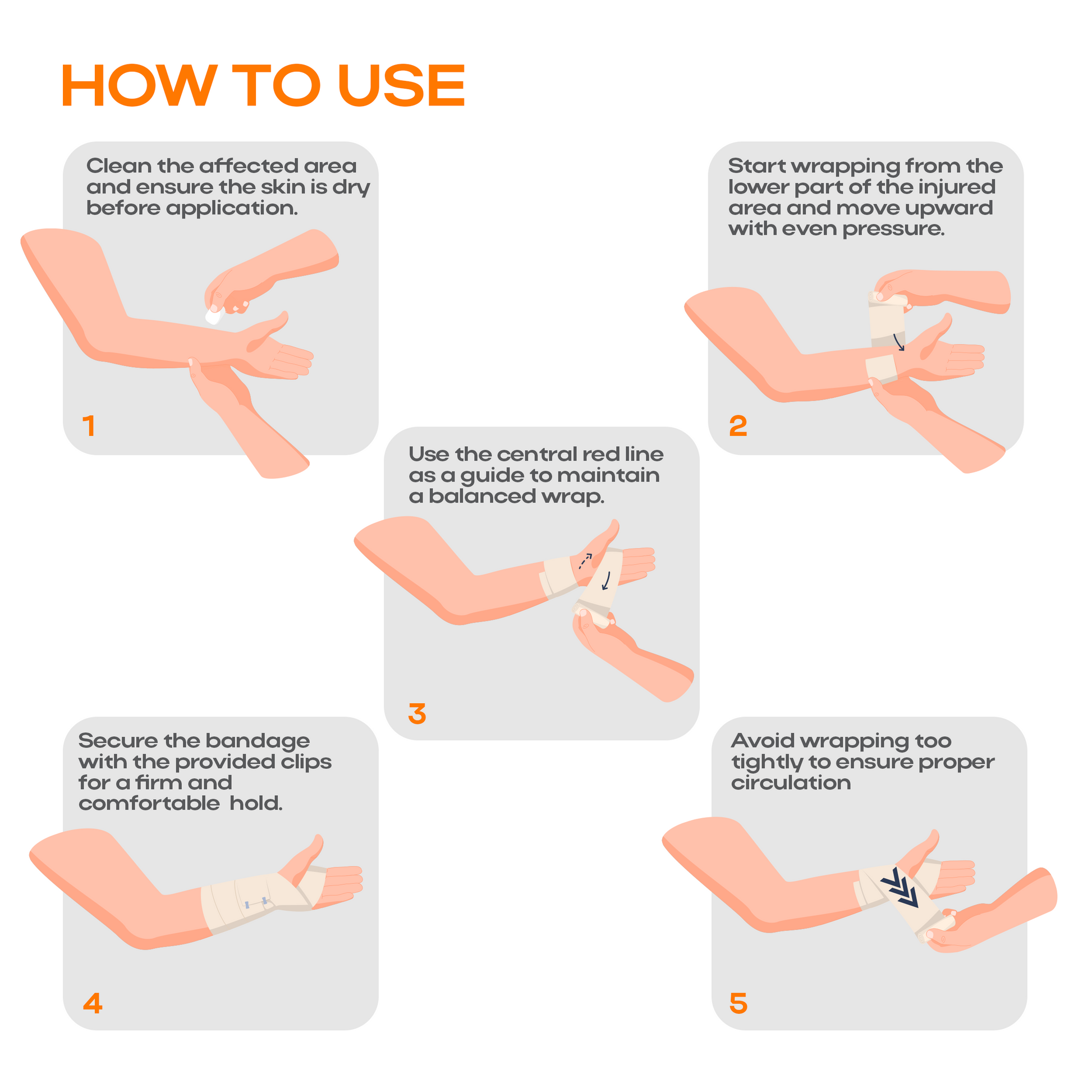 HOW TO USE

Clean the affected area and ensure the skin is dry before application.

1

Start wrapping from the lower part of the injured area and move upward with even pressure.

2

Use the central red line as a guide to maintain a balanced wrap.

3

Secure the bandage with the provided clips for a firm and comfortable hold.

4

Avoid wrapping too tightly to ensure proper circulation

5