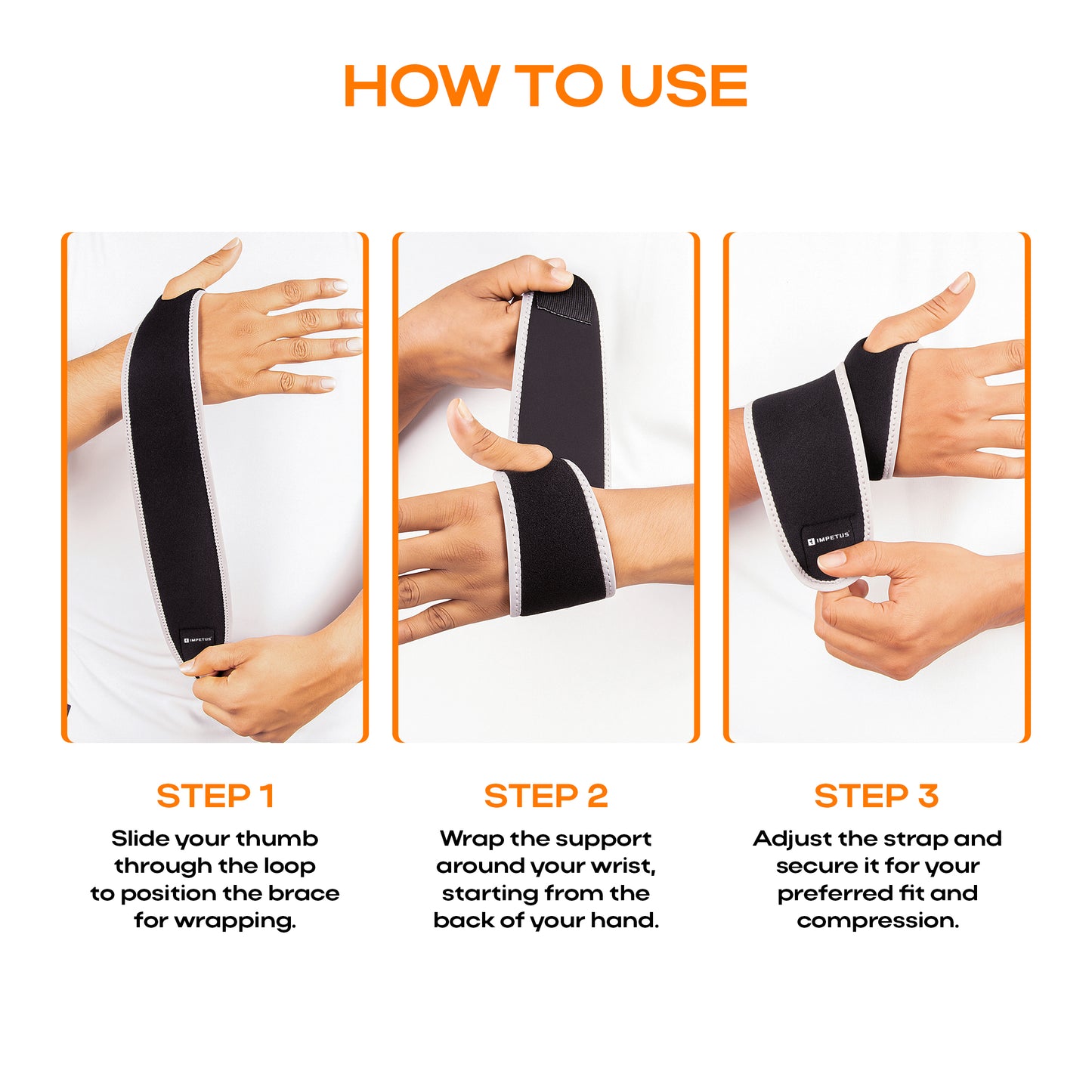 HOW TO USE

IMPETUS

IMPETUS

STEP 1
Slide your thumb through the loop to position the brace for wrapping.

STEP 2
Wrap the support around your wrist, starting from the back of your hand.

STEP 3
Adjust the strap and secure it for your preferred fit and compression.