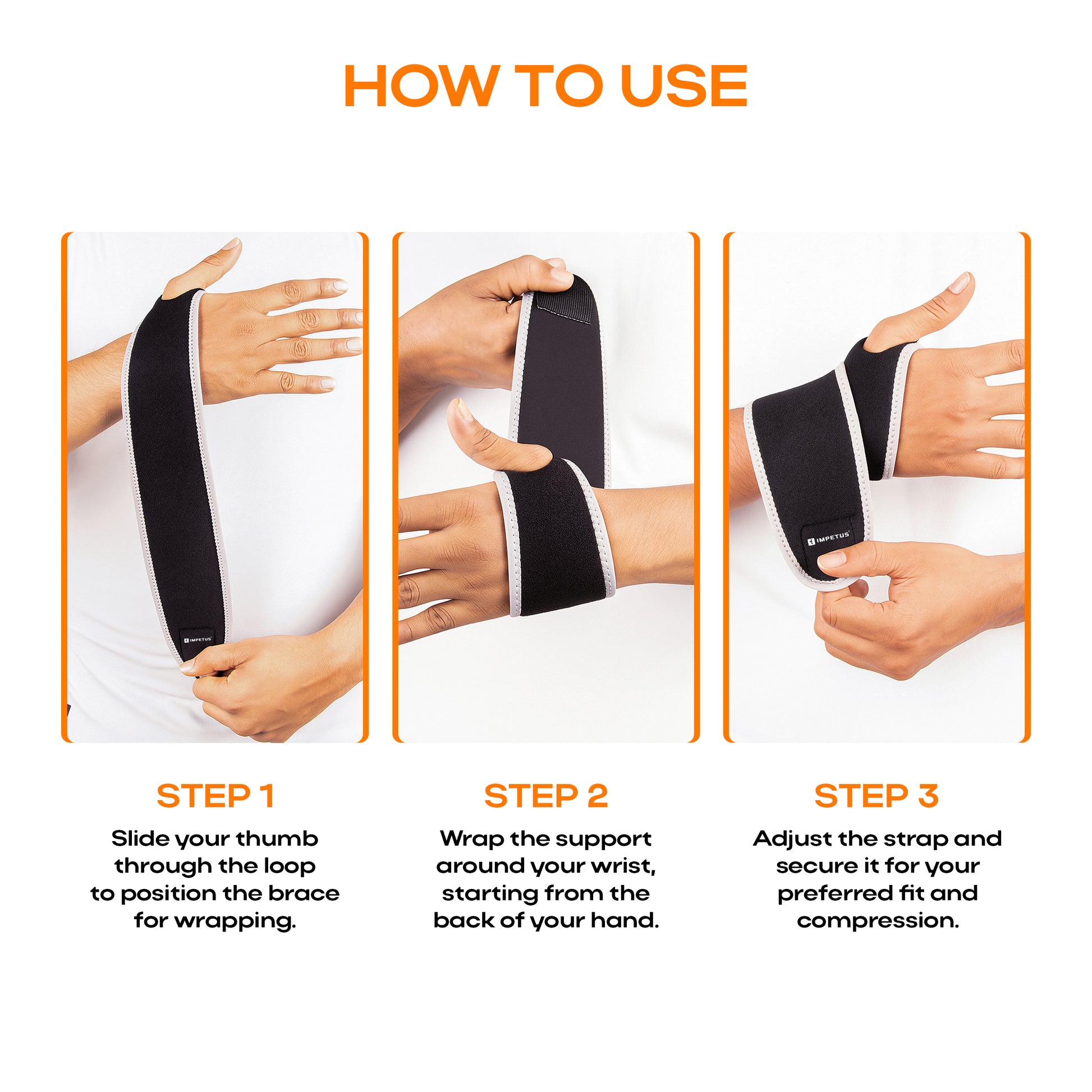 HOW TO USE

IMPETUS

IMPETUS

STEP 1

Slide your thumb through the loop to position the brace for wrapping.

STEP 2

Wrap the support around your wrist, starting from the back of your hand.

STEP 3

Adjust the strap and secure it for your preferred fit and compression.