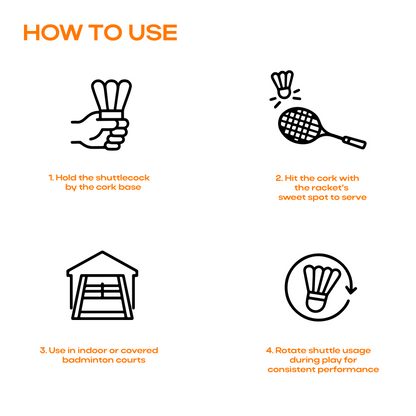 HOW TO USE

1. Hold the shuttlecock by the cork base

2. Hit the cork with the racket's sweet spot to serve

3. Use in indoor or covered badminton courts

4. Rotate shuttle usage during play for consistent performance